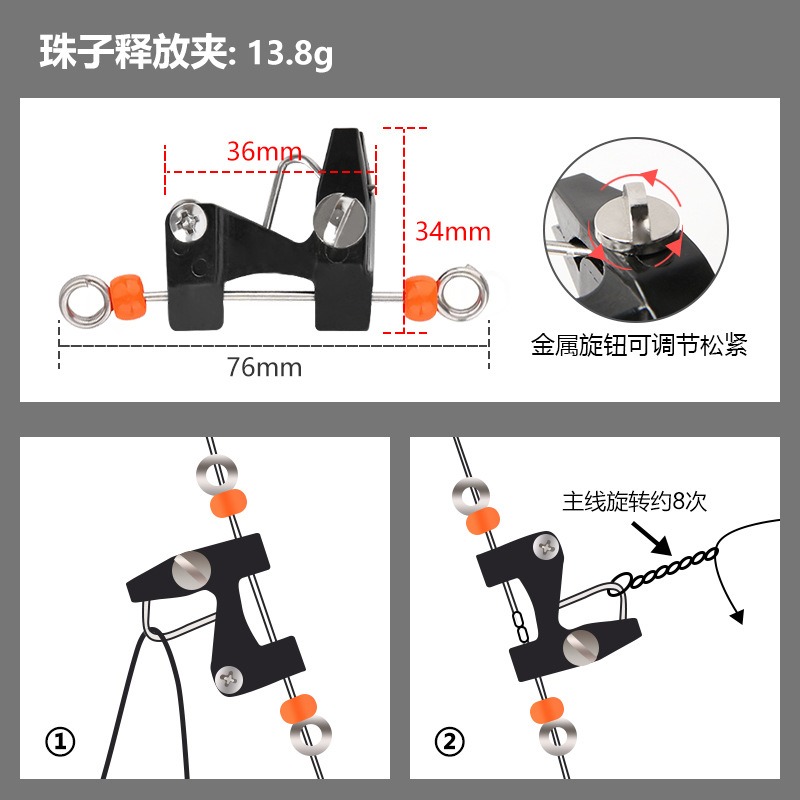 珠子释放夹: 13.8g

36mm

34mm

76mm

金属旋钮可调节松紧

①

主线旋转约8次

②